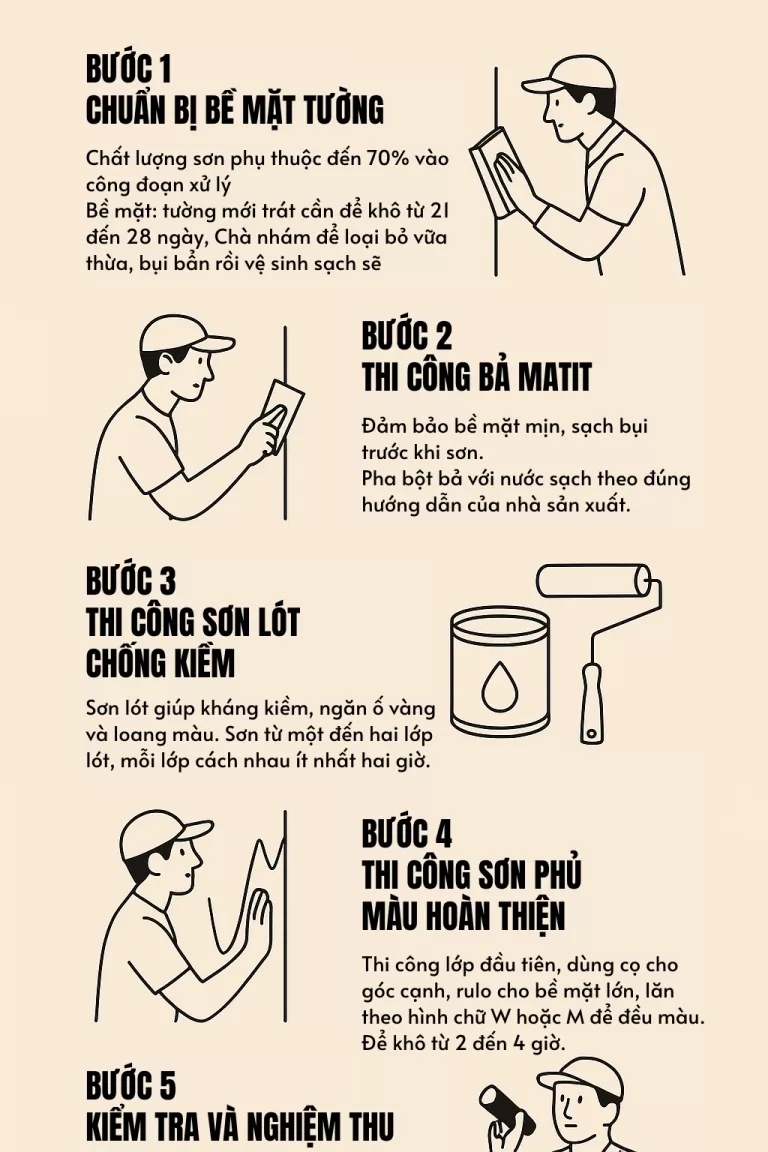 BƯỚC 1
CHUẨN BỊ BỀ MẶT TƯỜNG

Chất lượng sơn phụ thuộc đến 70% vào công đoạn xử lý
Bề mặt: tường mới trát cần để khô từ 21 đến 28 ngày, Chà nhám để loại bỏ vữa thừa, bụi bẩn rồi vệ sinh sạch sẽ

BƯỚC 2
THI CÔNG BẢ MATIT

Đảm bảo bề mặt mịn, sạch bụi trước khi sơn.
Pha bột bả với nước sạch theo đúng hướng dẫn của nhà sản xuất.

BƯỚC 3
THI CÔNG SƠN LÓT
CHỐNG KIỀM

Sơn lót giúp kháng kiềm, ngăn ố vàng và loang màu. Sơn từ một đến hai lớp lót, mỗi lớp cách nhau ít nhất hai giờ.

BƯỚC 4
THI CÔNG SƠN PHỦ
MÀU HOÀN THIỆN

Thi công lớp đầu tiên, dùng cọ cho góc cạnh, rulo cho bề mặt lớn, lăn theo hình chữ W hoặc M để đều màu.
Để khô từ 2 đến 4 giờ.

BƯỚC 5
KIỂM TRA VÀ NGHIỆM THU